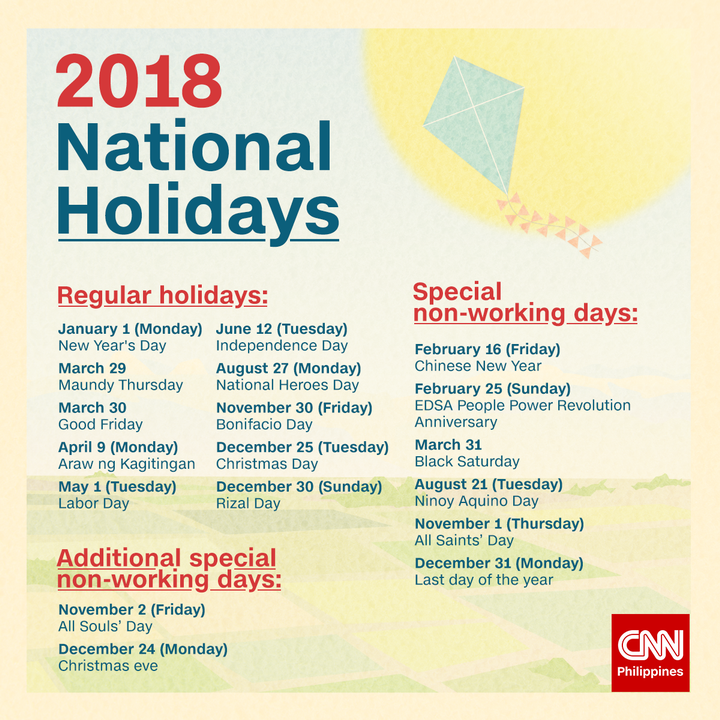 2018
National
Holidays

Regular holidays:

January 1 (Monday)
New Year's Day

March 29
Maundy Thursday

March 30
Good Friday

April 9 (Monday)
Araw ng Kagitingan

May 1 (Tuesday)
Labor Day

June 12 (Tuesday)
Independence Day

August 27 (Monday)
National Heroes Day

November 30 (Friday)
Bonifacio Day

December 25 (Tuesday)
Christmas Day

December 30 (Sunday)
Rizal Day

Additional special non-working days:

November 2 (Friday)
All Souls' Day

December 24 (Monday)
Christmas eve

Special non-working days:

February 16 (Friday)
Chinese New Year

February 25 (Sunday)
EDSA People Power Revolution Anniversary

March 31
Black Saturday

August 21 (Tuesday)
Ninoy Aquino Day

November 1 (Thursday)
All Saints' Day

December 31 (Monday)
Last day of the year

CNN
Philippines